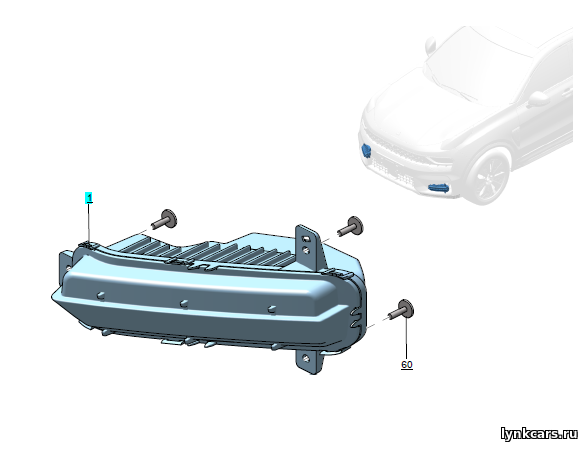 1

60

lynkcars.ru